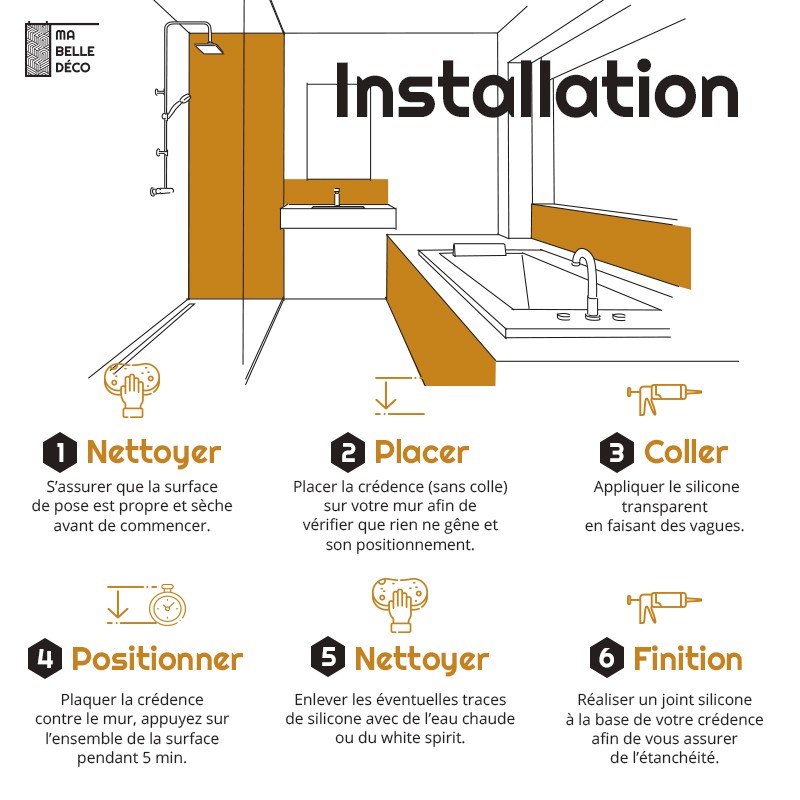 MA BELLE DÉCO

Installation

1 Nettoyer
S'assurer que la surface de pose est propre et sèche avant de commencer.

2 Placer
Placer la crédence (sans colle) sur votre mur afin de vérifier que rien ne gêne et son positionnement.

3 Coller
Appliquer le silicone transparent en faisant des vagues.

4 Positionner
Plaquer la crédence contre le mur, appuyez sur l'ensemble de la surface pendant 5 min.

5 Nettoyer
Enlever les éventuelles traces de silicone avec de l'eau chaude ou du white spirit.

6 Finition
Réaliser un joint silicone à la base de votre crédence afin de vous assurer de l'étanchéité.