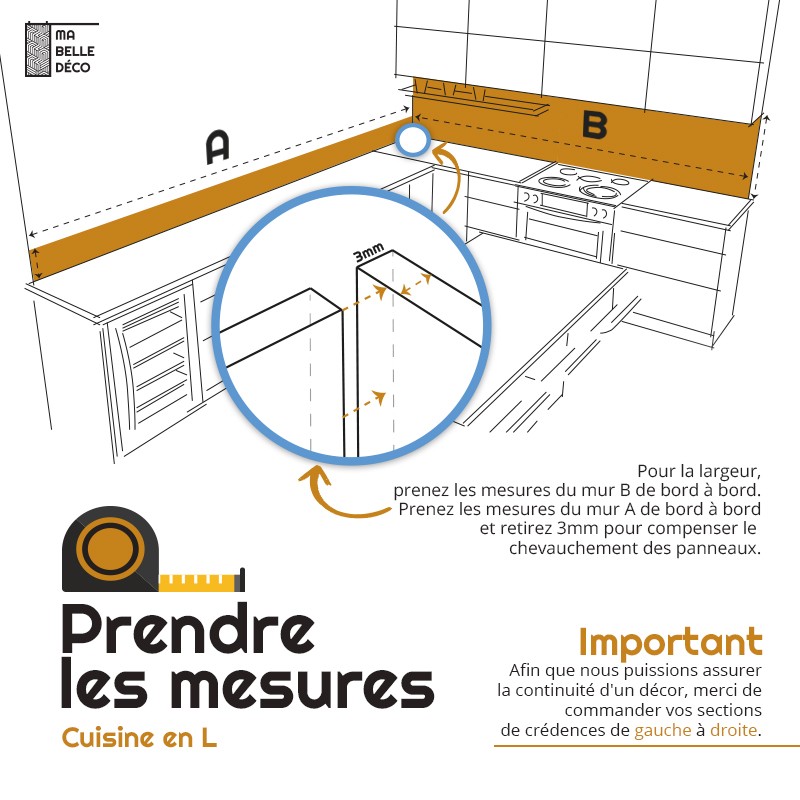 MA
BELLE
DÉCO

A

B

3mm

Pour la largeur,
prenez les mesures du mur B de bord à bord.
Prenez les mesures du mur A de bord à bord et retirez 3mm pour compenser le chevauchement des panneaux.

Prendre
les mesures
Cuisine en L

Important
Afin que nous puissions assurer la continuité d'un décor, merci de commander vos sections de crédences de gauche à droite.